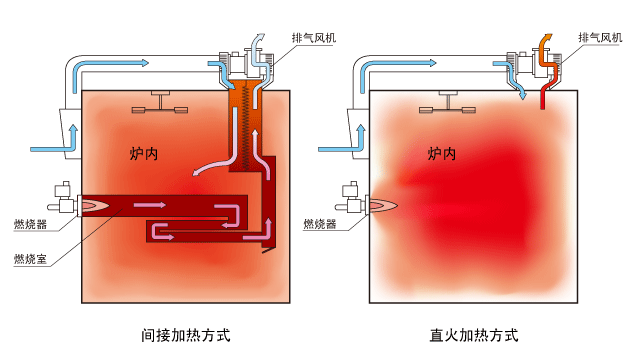 排气风机
炉内
燃烧器
燃烧室
间接加热方式

排气风机
炉内
燃烧器
直火加热方式